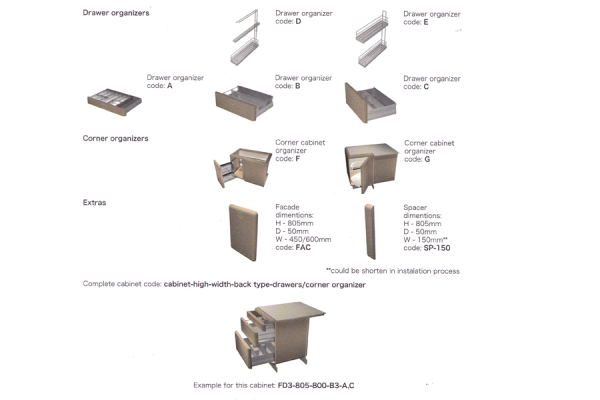 Drawer organizers

Drawer organizer code: D

Drawer organizer code: E

Drawer organizer code: A

Drawer organizer code: B

Drawer organizer code: C

Corner organizers

Corner cabinet organizer code: F

Corner cabinet organizer code: G

Extras

Facade dimentions:
H - 805mm
D - 50mm
W - 450/600mm
code: FAC

Spacer dimentions:
H - 805mm
D - 50mm
W - 150mm**
code: SP-150

**could be shorten in instalation process

Complete cabinet code: cabinet-high-width-back type-drawers/corner organizer

Example for this cabinet: FD3-805-800-B3-A,C